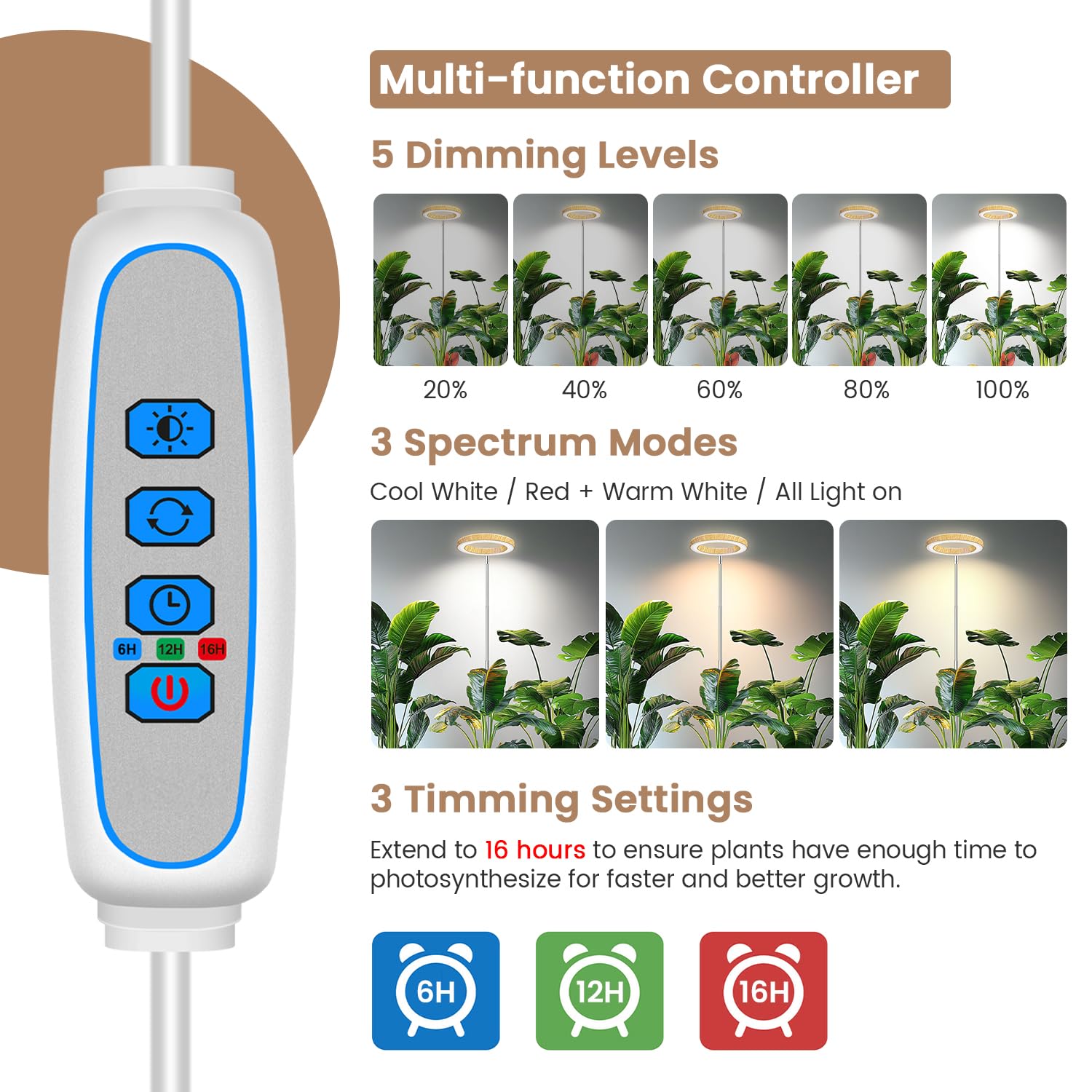 6H 12H 16H

Multi-function Controller

5 Dimming Levels

20% 40% 60% 80% 100%

3 Spectrum Modes

Cool White / Red + Warm White / All Light on

3 Timming Settings

Extend to 16 hours to ensure plants have enough time to photosynthesize for faster and better growth.

6H 12H 16H